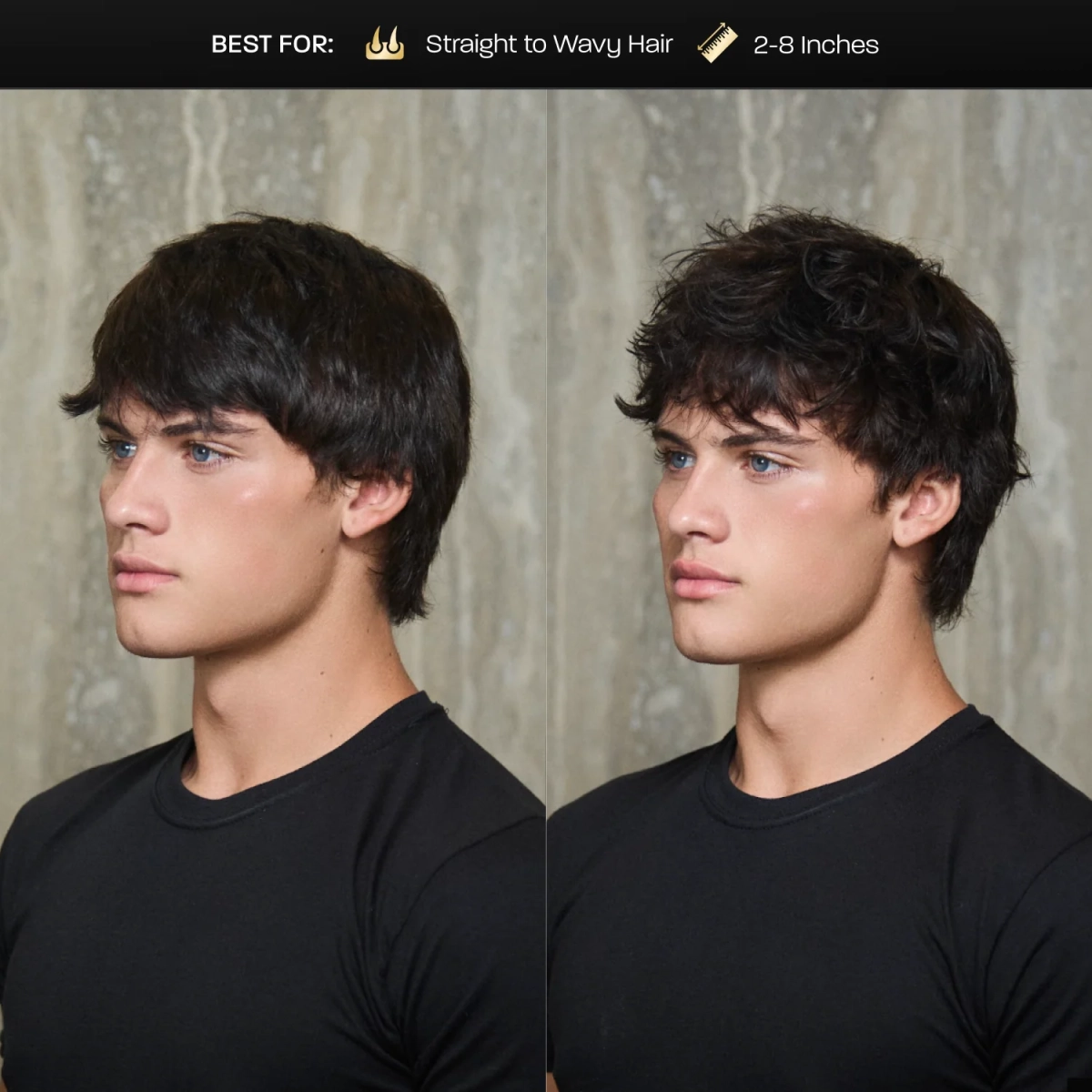 BEST FOR: Straight to Wavy Hair 2-8 Inches